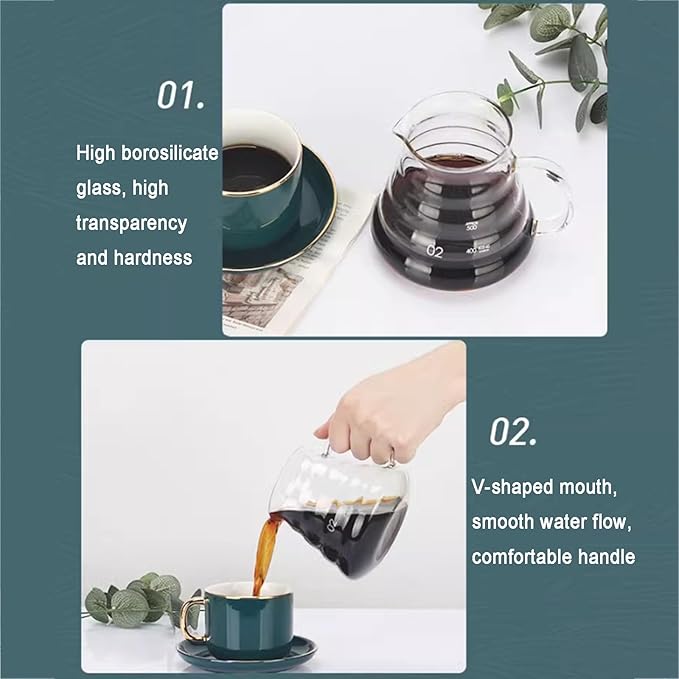 01.

High borosilicate glass, high transparency and hardness

500
02
400

02.

V-shaped mouth, smooth water flow, comfortable handle