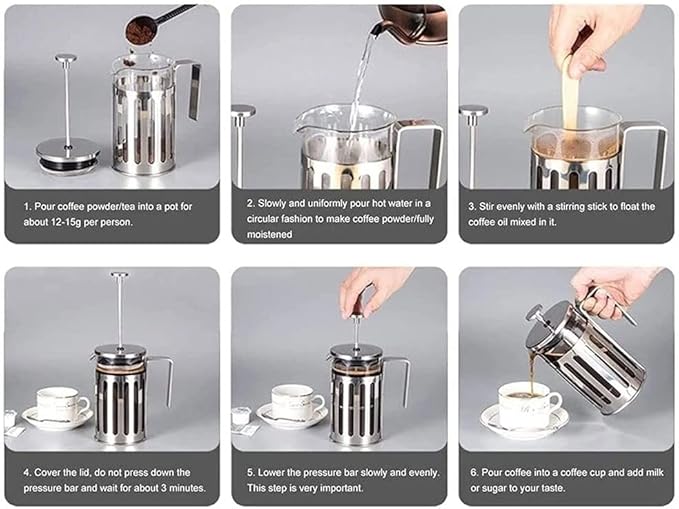 1. Pour coffee powder/tea into a pot for about 12-15g per person.

2. Slowly and uniformly pour hot water in a circular fashion to make coffee powder/fully moistened

3. Stir evenly with a stirring stick to float the coffee oil mixed in it.

4. Cover the lid, do not press down the pressure bar and wait for about 3 minutes.

5. Lower the pressure bar slowly and evenly. This step is very important.

6. Pour coffee into a coffee cup and add milk or sugar to your taste.