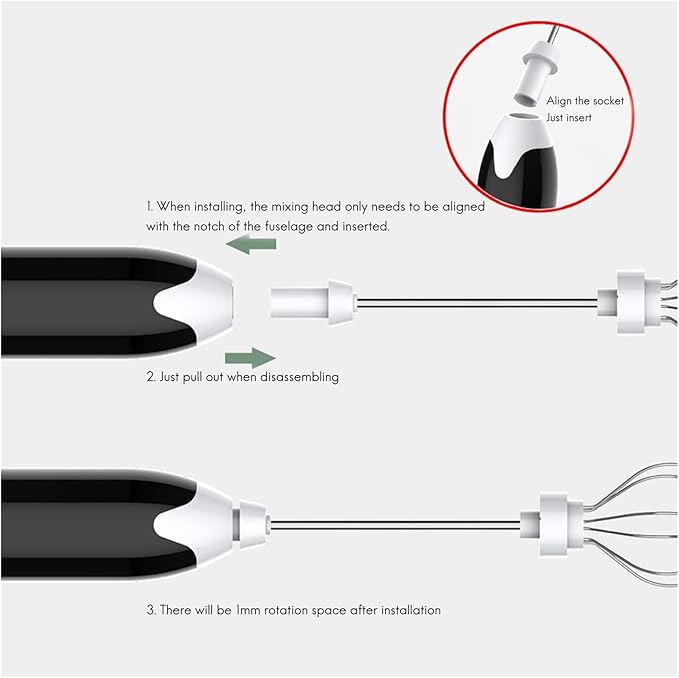 Align the socket
Just insert

1. When installing, the mixing head only needs to be aligned with the notch of the fuselage and inserted.

2. Just pull out when disassembling

3. There will be 1mm rotation space after installation