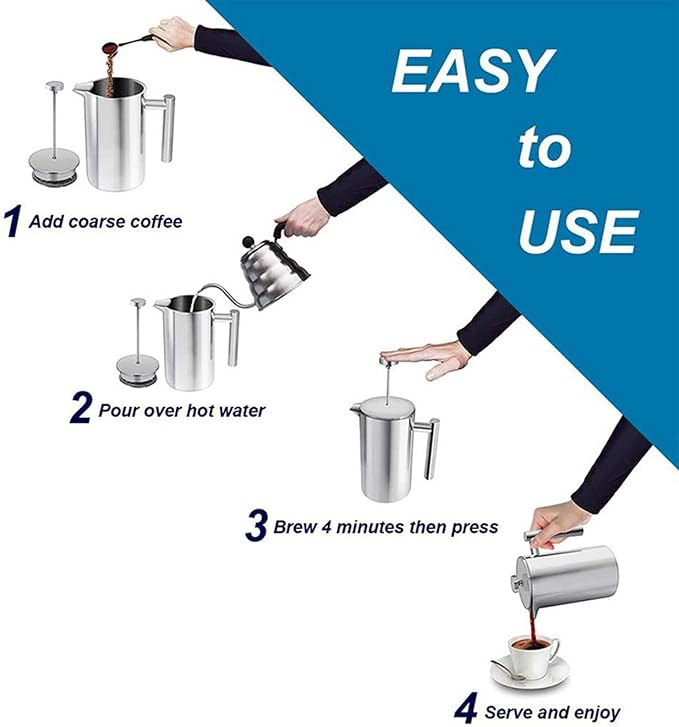 EASY to USE

1 Add coarse coffee

2 Pour over hot water

3 Brew 4 minutes then press

4 Serve and enjoy