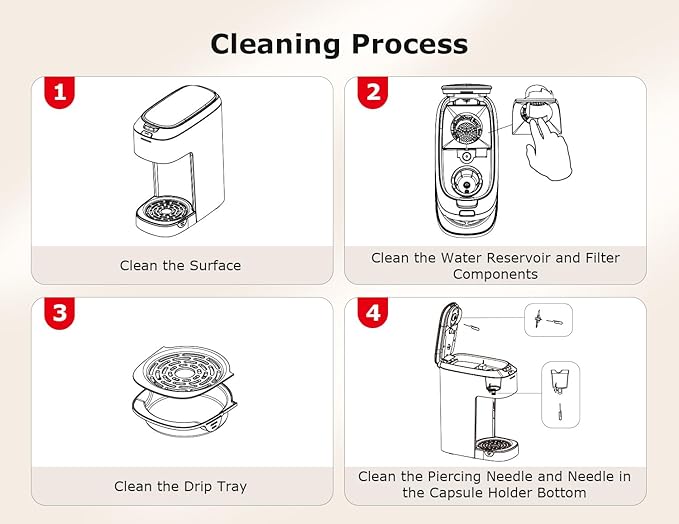 Cleaning Process

1

Clean the Surface

2

Clean the Water Reservoir and Filter Components

3

Clean the Drip Tray

4

Clean the Piercing Needle and Needle in the Capsule Holder Bottom