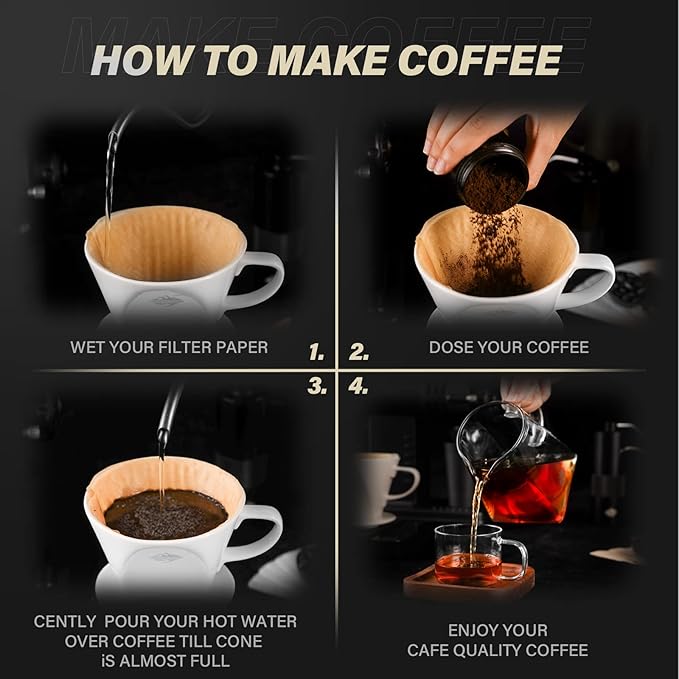 MAKE COFFEE

HOW TO MAKE COFFEE

WET YOUR FILTER PAPER

1.

2.

DOSE YOUR COFFEE

3.

4.

CENTLY POUR YOUR HOT WATER OVER COFFEE TILL CONE iS ALMOST FULL

ENJOY YOUR CAFE QUALITY COFFEE