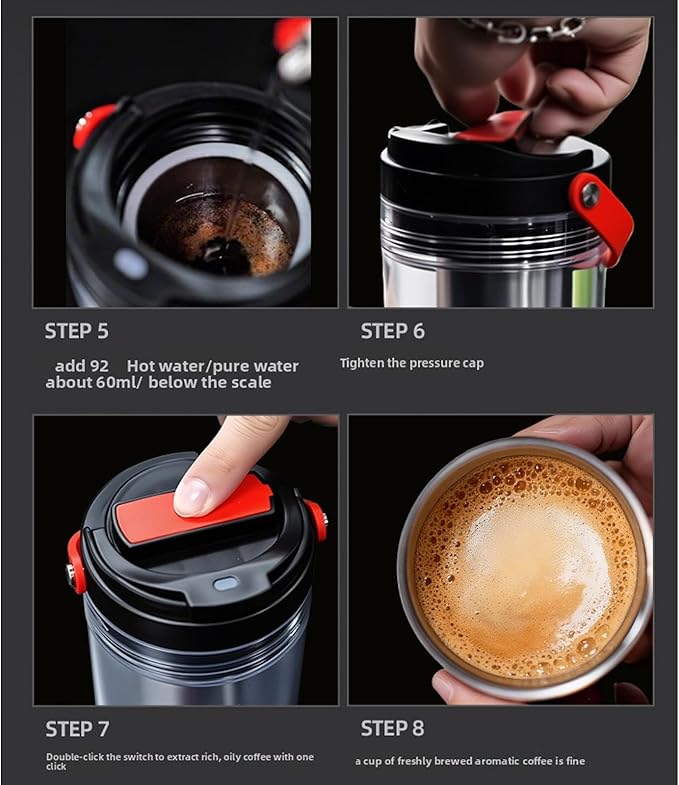 STEP 5

add 92 Hot water/pure water about 60ml/ below the scale

STEP 6

Tighten the pressure cap

STEP 7

Double-click the switch to extract rich, oily coffee with one click

STEP 8

a cup of freshly brewed aromatic coffee is fine