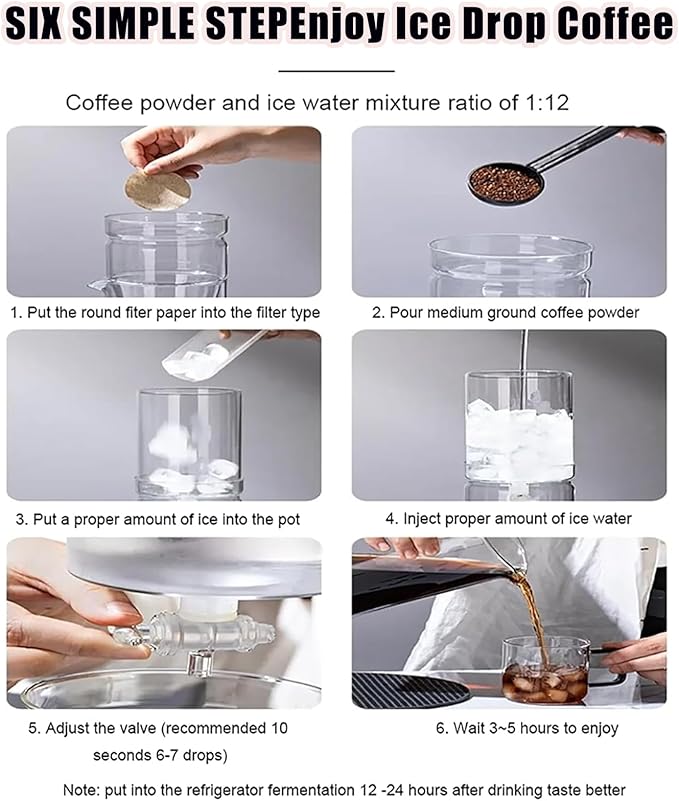 SIX SIMPLE STEPEnjoy Ice Drop Coffee

Coffee powder and ice water mixture ratio of 1:12

1. Put the round fiter paper into the filter type

2. Pour medium ground coffee powder

3. Put a proper amount of ice into the pot

4. Inject proper amount of ice water

5. Adjust the valve (recommended 10 seconds 6-7 drops)

6. Wait 3~5 hours to enjoy

Note: put into the refrigerator fermentation 12 -24 hours after drinking taste better