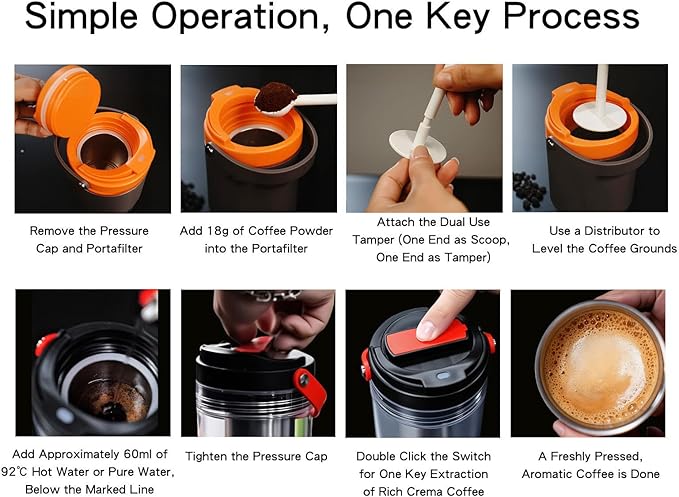 Simple Operation, One Key Process

Remove the Pressure Cap and Portafilter

Add 18g of Coffee Powder into the Portafilter

Attach the Dual Use Tamper (One End as Scoop, One End as Tamper)

Use a Distributor to Level the Coffee Grounds

Add Approximately 60ml of 92℃ Hot Water or Pure Water, Below the Marked Line

Tighten the Pressure Cap

Double Click the Switch for One Key Extraction of Rich Crema Coffee

A Freshly Pressed, Aromatic Coffee is Done