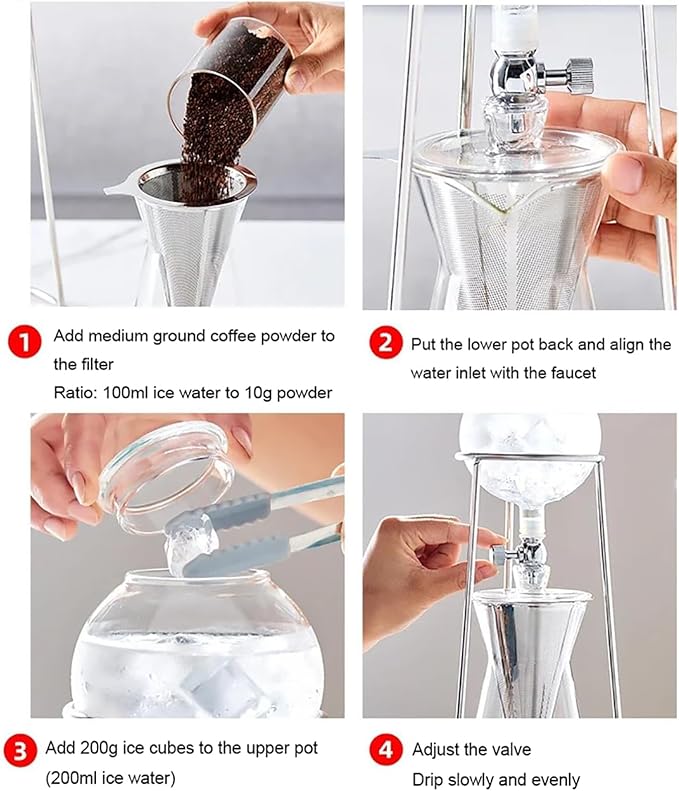 1 Add medium ground coffee powder to the filter
Ratio: 100ml ice water to 10g powder

2 Put the lower pot back and align the water inlet with the faucet

3 Add 200g ice cubes to the upper pot (200ml ice water)

4 Adjust the valve
Drip slowly and evenly