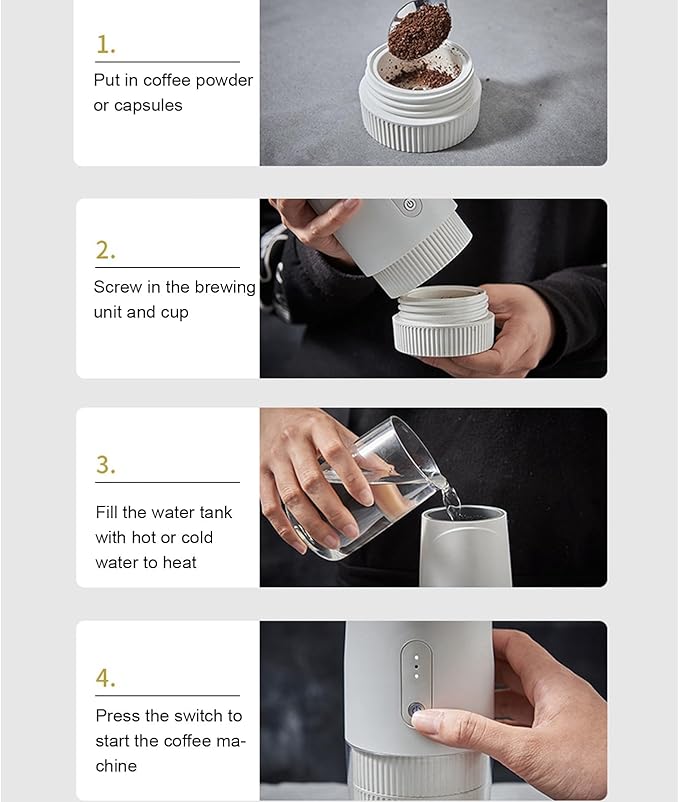 1.

Put in coffee powder or capsules

2.

Screw in the brewing unit and cup

3.

Fill the water tank with hot or cold water to heat

4.

Press the switch to start the coffee machine