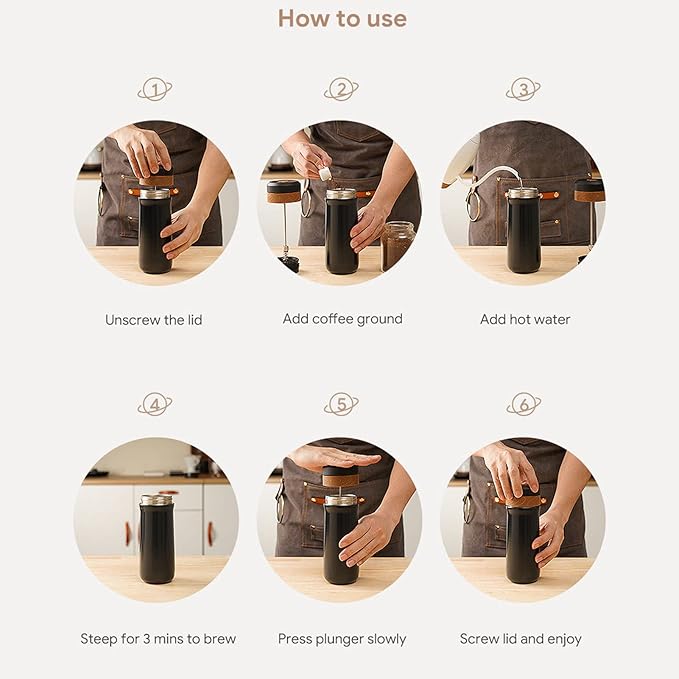 How to use

1

Unscrew the lid

2

Add coffee ground

3

Add hot water

4

Steep for 3 mins to brew

5

Press plunger slowly

6

Screw lid and enjoy