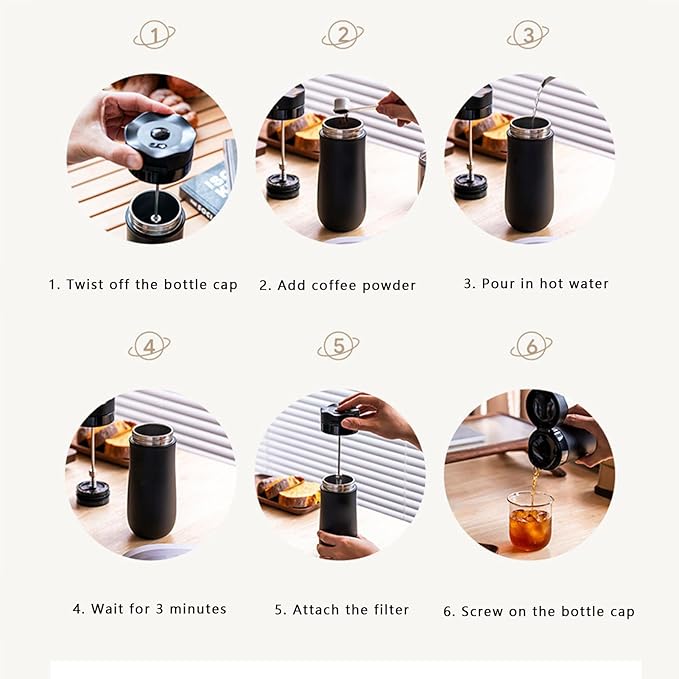 1

2

3

1. Twist off the bottle cap

2. Add coffee powder

3. Pour in hot water

4

5

6

4. Wait for 3 minutes

5. Attach the filter

6. Screw on the bottle cap