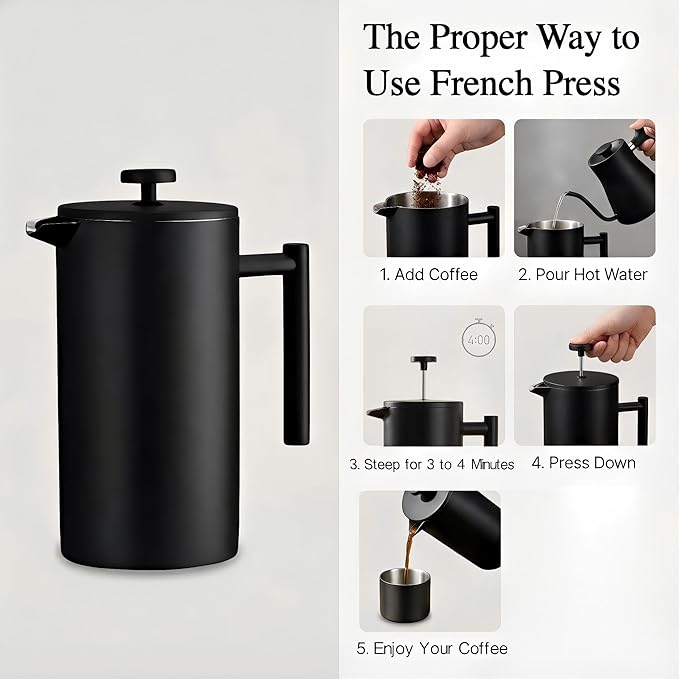 The Proper Way to Use French Press

1. Add Coffee

2. Pour Hot Water

4:00

3. Steep for 3 to 4 Minutes

4. Press Down

5. Enjoy Your Coffee