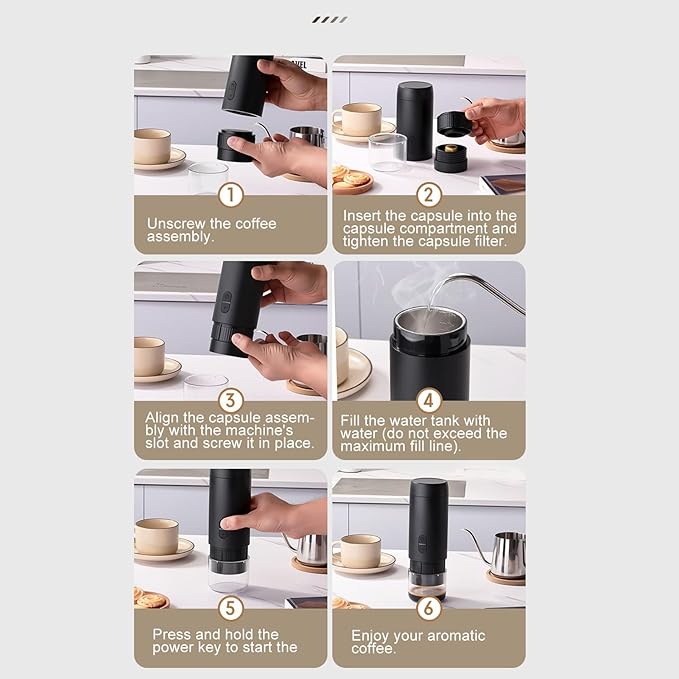 1

Unscrew the coffee assembly.

2

Insert the capsule into the capsule compartment and tighten the capsule filter.

3

Align the capsule assembly with the machine's slot and screw it in place.

4

Fill the water tank with water (do not exceed the maximum fill line).

5

Press and hold the power key to start the

6

Enjoy your aromatic coffee.