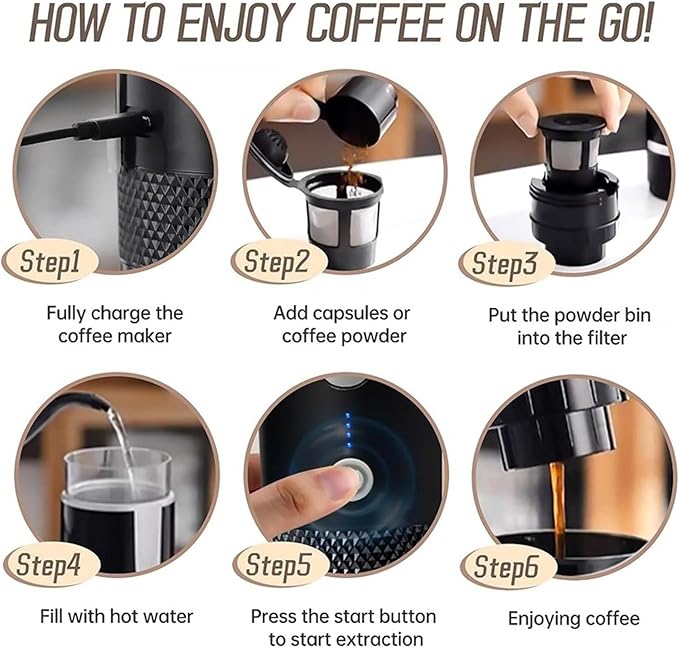 HOW TO ENJOY COFFEE ON THE GO!

Step1

Fully charge the coffee maker

Step2

Add capsules or coffee powder

Step3

Put the powder bin into the filter

Step4

Fill with hot water

Step5

Press the start button to start extraction

Step6

Enjoying coffee