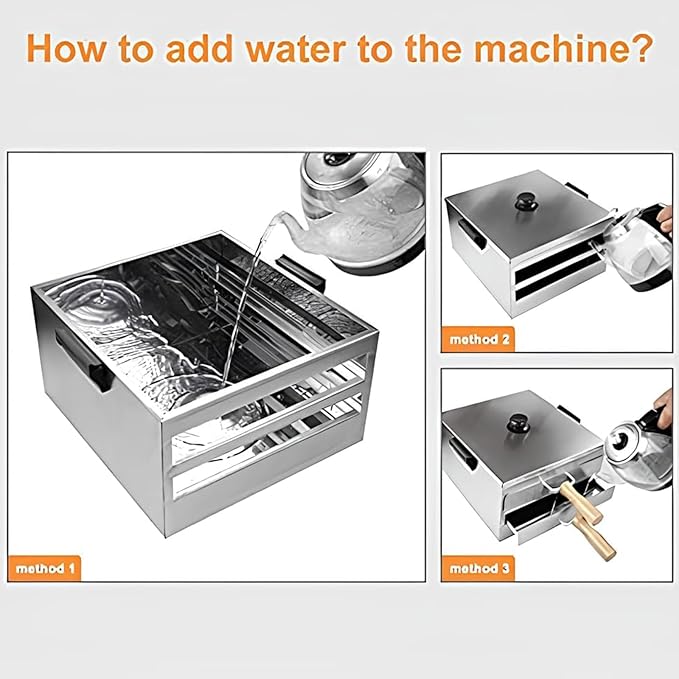 How to add water to the machine?

method 1

method 2

method 3