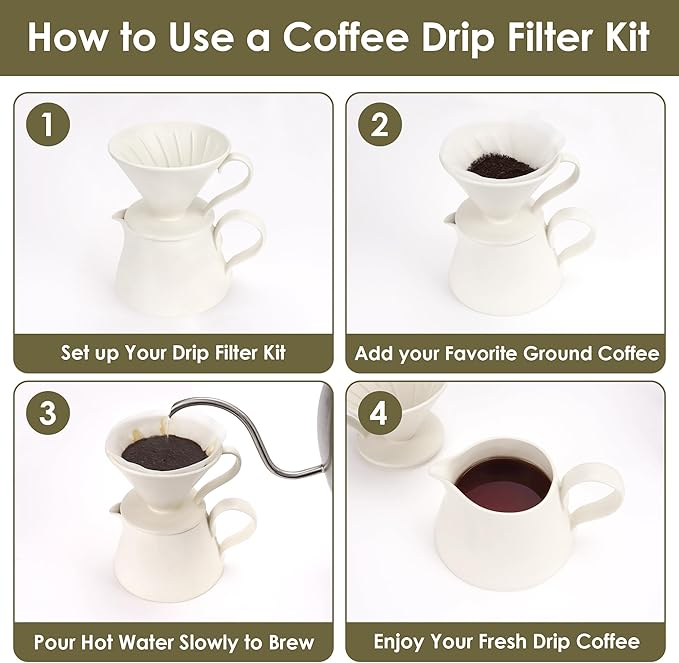 How to Use a Coffee Drip Filter Kit

1

Set up Your Drip Filter Kit

2

Add your Favorite Ground Coffee

3

Pour Hot Water Slowly to Brew

4

Enjoy Your Fresh Drip Coffee