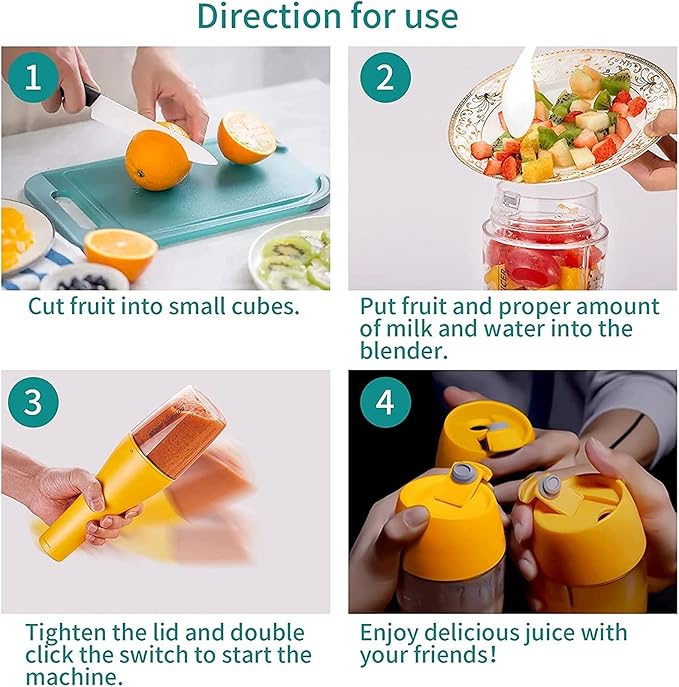 Direction for use

1

Cut fruit into small cubes.

2

Put fruit and proper amount of milk and water into the blender.

3

Tighten the lid and double click the switch to start the machine.

4

Enjoy delicious juice with your friends!