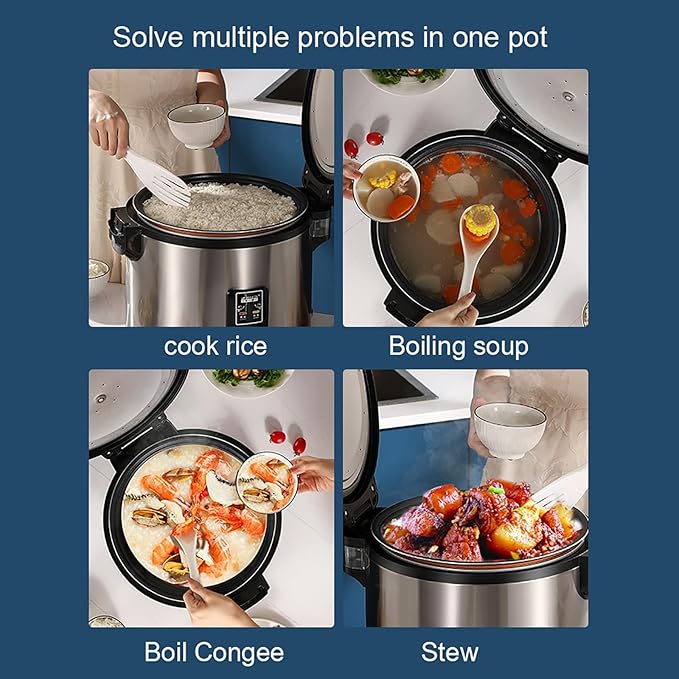 Solve multiple problems in one pot

cook rice

Boiling soup

Boil Congee

Stew