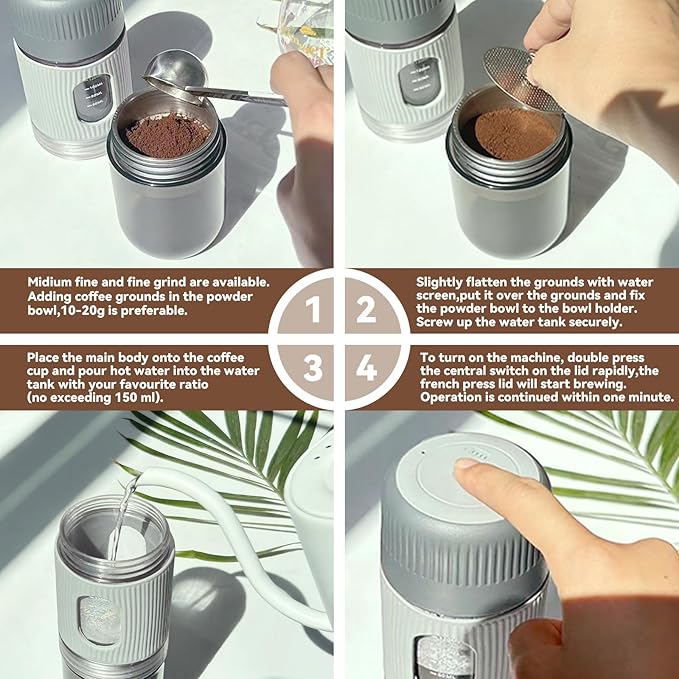 Midium fine and fine grind are available. Adding coffee grounds in the powder bowl,10-20g is preferable.

1

2

Slightly flatten the grounds with water screen,put it over the grounds and fix the powder bowl to the bowl holder. Screw up the water tank securely.

Place the main body onto the coffee cup and pour hot water into the water tank with your favourite ratio (no exceeding 150 ml).

3

4

To turn on the machine, double press the central switch on the lid rapidly,the french press lid will start brewing. Operation is continued within one minute.