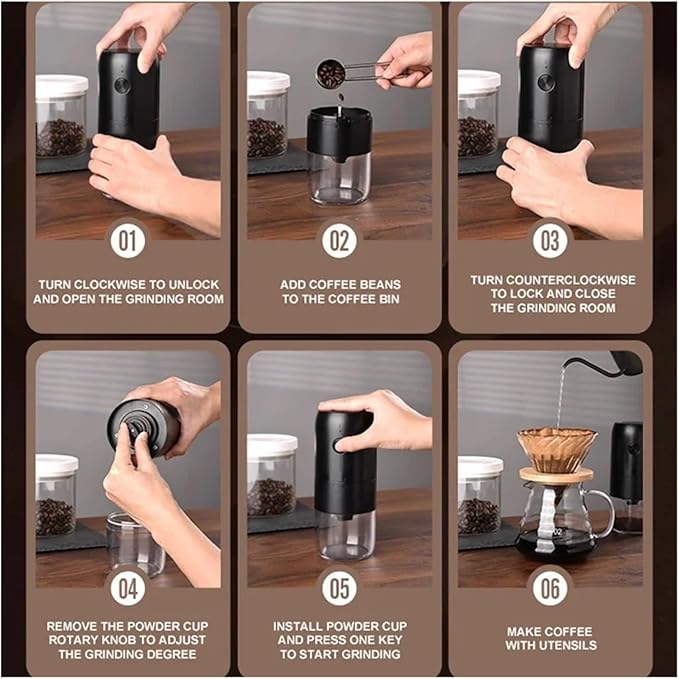 01

TURN CLOCKWISE TO UNLOCK AND OPEN THE GRINDING ROOM

02

ADD COFFEE BEANS TO THE COFFEE BIN

03

TURN COUNTERCLOCKWISE TO LOCK AND CLOSE THE GRINDING ROOM

04

REMOVE THE POWDER CUP ROTARY KNOB TO ADJUST THE GRINDING DEGREE

05

INSTALL POWDER CUP AND PRESS ONE KEY TO START GRINDING

06

MAKE COFFEE WITH UTENSILS