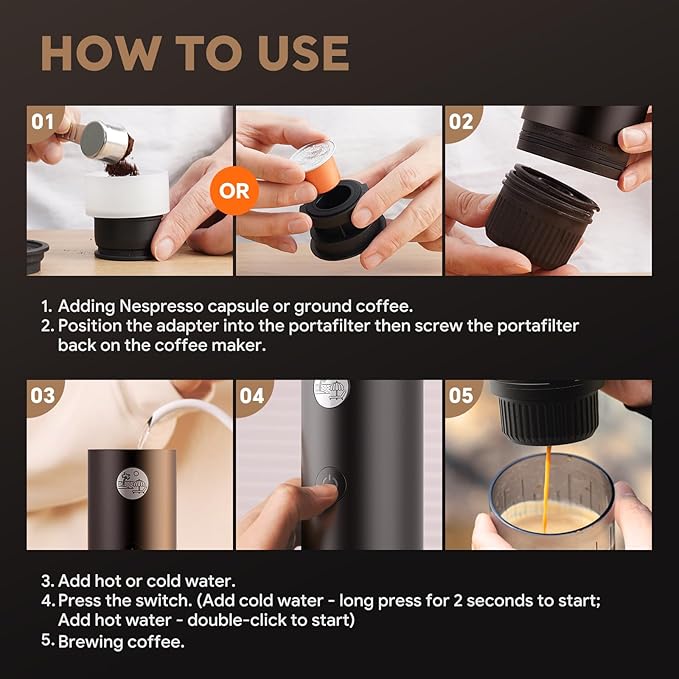 HOW TO USE

01

OR

02

1. Adding Nespresso capsule or ground coffee.
2. Position the adapter into the portafilter then screw the portafilter back on the coffee maker.

03

04

05

3. Add hot or cold water.
4. Press the switch. (Add cold water - long press for 2 seconds to start; Add hot water - double-click to start)
5. Brewing coffee.