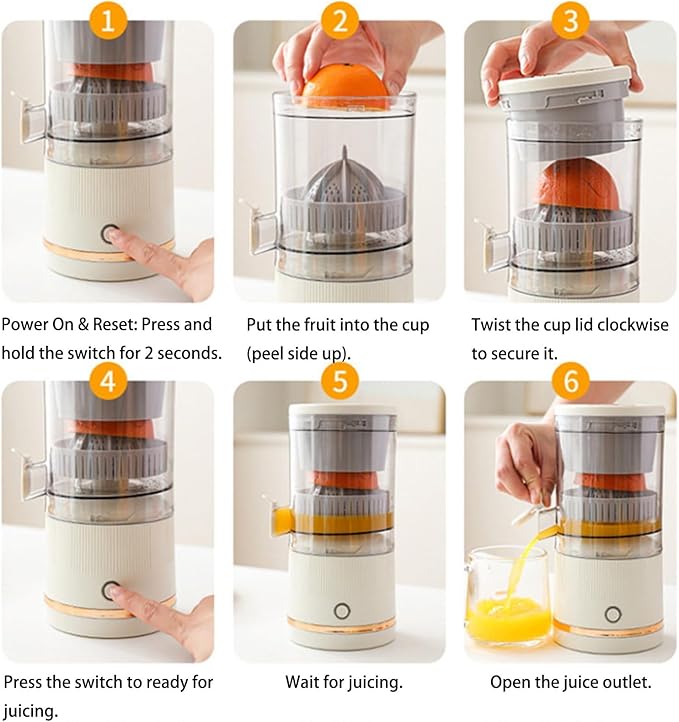 1

Power On & Reset: Press and hold the switch for 2 seconds.

2

Put the fruit into the cup (peel side up).

3

Twist the cup lid clockwise to secure it.

4

Press the switch to ready for juicing.

5

Wait for juicing.

6

Open the juice outlet.