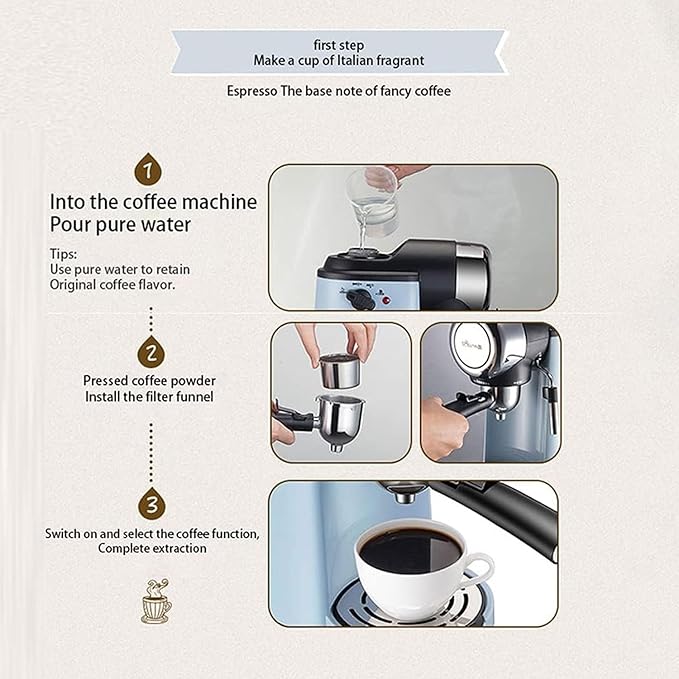 first step
Make a cup of Italian fragrant

Espresso The base note of fancy coffee

1

Into the coffee machine
Pour pure water

Tips:
Use pure water to retain
Original coffee flavor.

2

Pressed coffee powder
Install the filter funnel

3

Switch on and select the coffee function,
Complete extraction