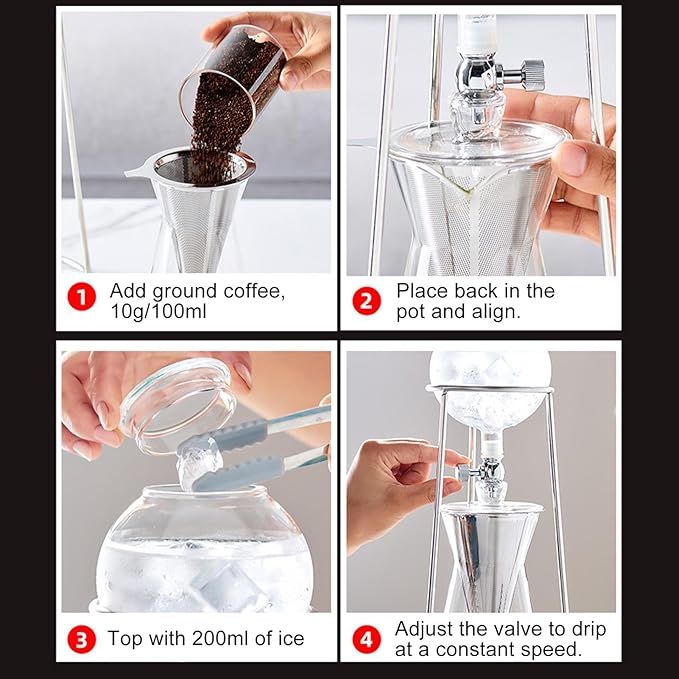 1 Add ground coffee, 10g/100ml

2 Place back in the pot and align.

3 Top with 200ml of ice

4 Adjust the valve to drip at a constant speed.