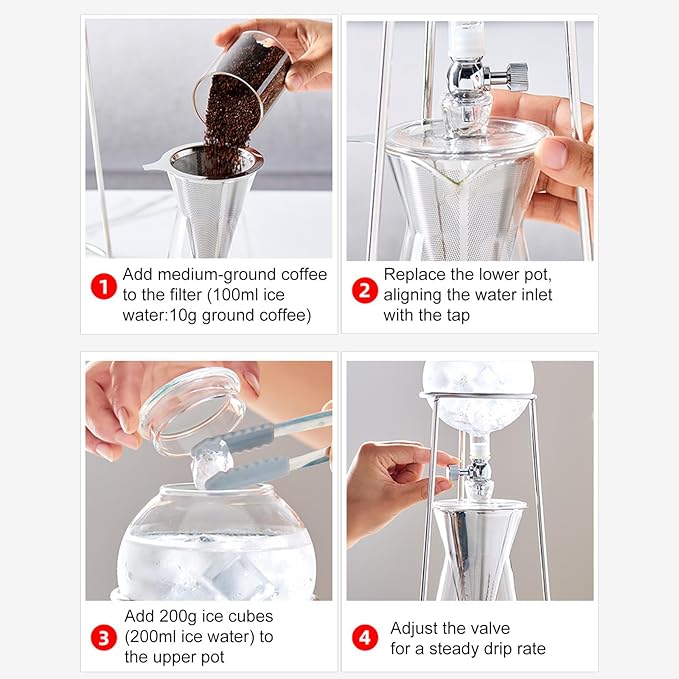 1 Add medium-ground coffee to the filter (100ml ice water:10g ground coffee)

2 Replace the lower pot, aligning the water inlet with the tap

3 Add 200g ice cubes (200ml ice water) to the upper pot

4 Adjust the valve for a steady drip rate