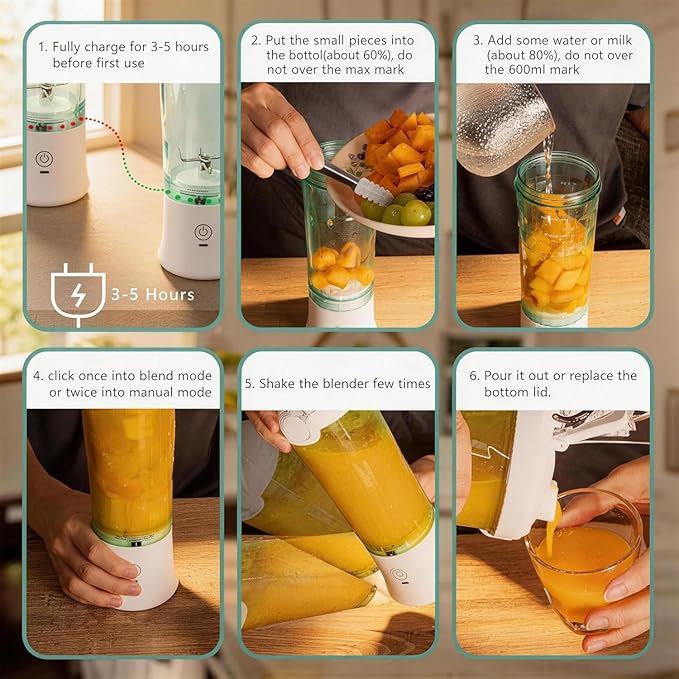 1. Fully charge for 3-5 hours before first use

3-5 Hours

2. Put the small pieces into the bottol(about 60%), do not over the max mark

3. Add some water or milk (about 80%), do not over the 600ml mark

4. click once into blend mode or twice into manual mode

5. Shake the blender few times

6. Pour it out or replace the bottom lid.