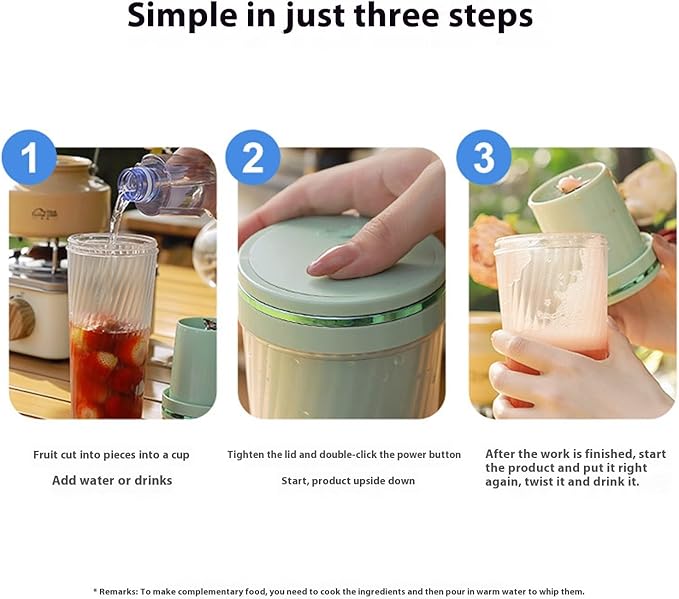 Simple in just three steps

1

2

3

Fruit cut into pieces into a cup

Add water or drinks

Tighten the lid and double-click the power button

Start, product upside down

After the work is finished, start the product and put it right again, twist it and drink it.

* Remarks: To make complementary food, you need to cook the ingredients and then pour in warm water to whip them.