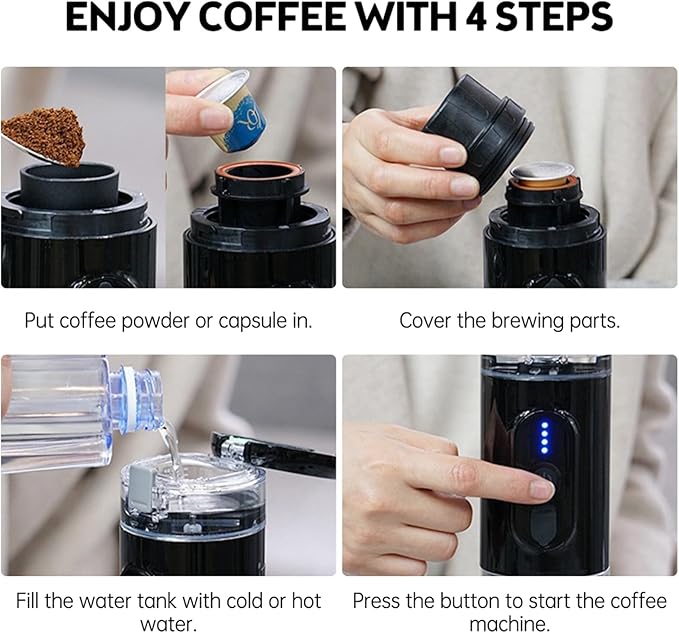 ENJOY COFFEE WITH 4 STEPS

Put coffee powder or capsule in.

Cover the brewing parts.

Fill the water tank with cold or hot water.

Press the button to start the coffee machine.