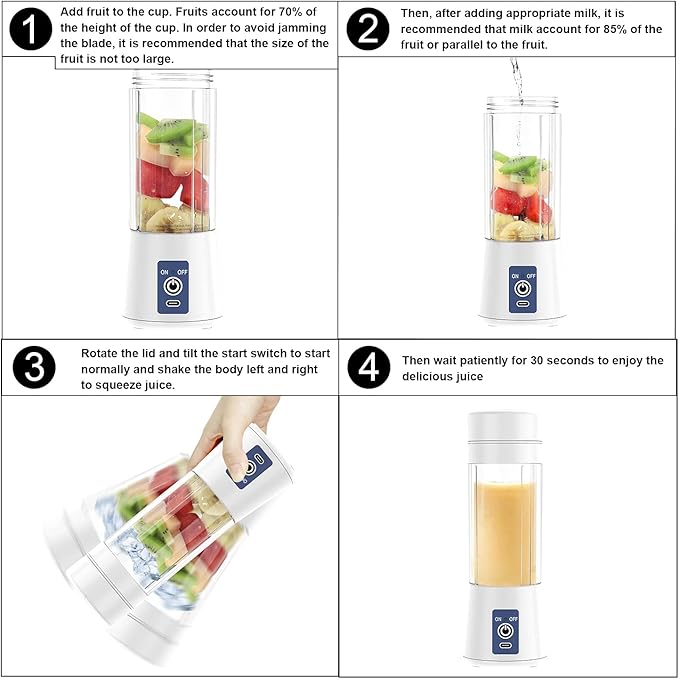 1
Add fruit to the cup. Fruits account for 70% of the height of the cup. In order to avoid jamming the blade, it is recommended that the size of the fruit is not too large.

ON OFF

2
Then, after adding appropriate milk, it is recommended that milk account for 85% of the fruit or parallel to the fruit.

ON OFF

3
Rotate the lid and tilt the start switch to start normally and shake the body left and right to squeeze juice.

4
Then wait patiently for 30 seconds to enjoy the delicious juice

ON OFF