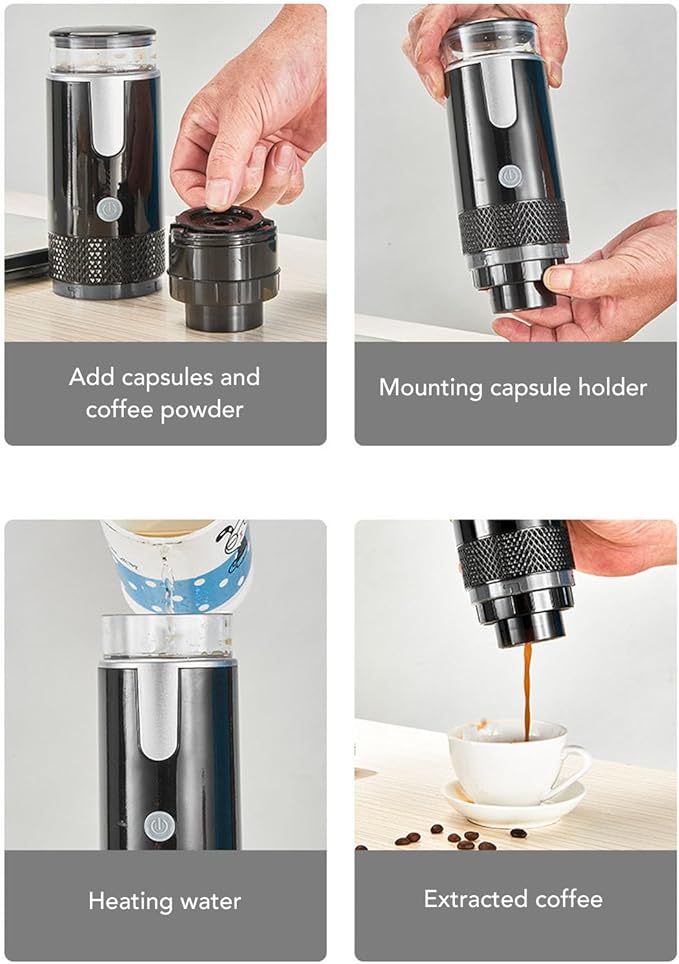 Add capsules and coffee powder

Mounting capsule holder

Heating water

Extracted coffee