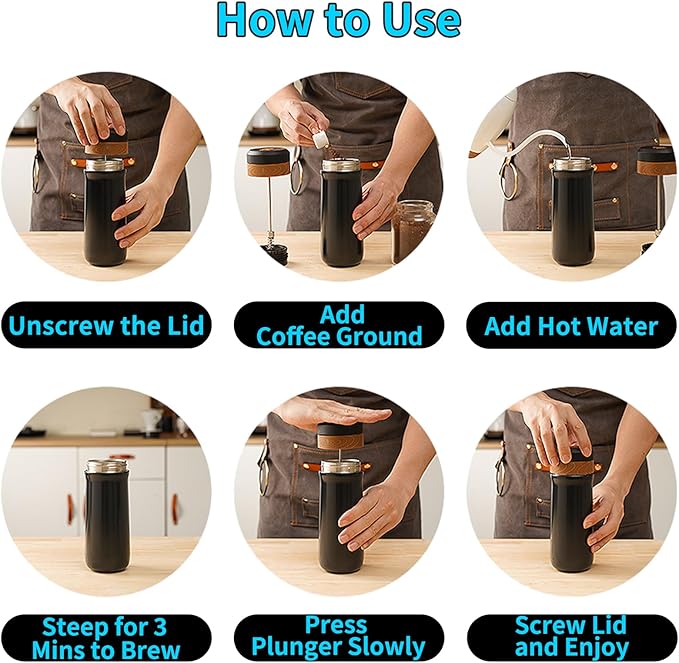 How to Use

Unscrew the Lid

Add Coffee Ground

Add Hot Water

Steep for 3 Mins to Brew

Press Plunger Slowly

Screw Lid and Enjoy