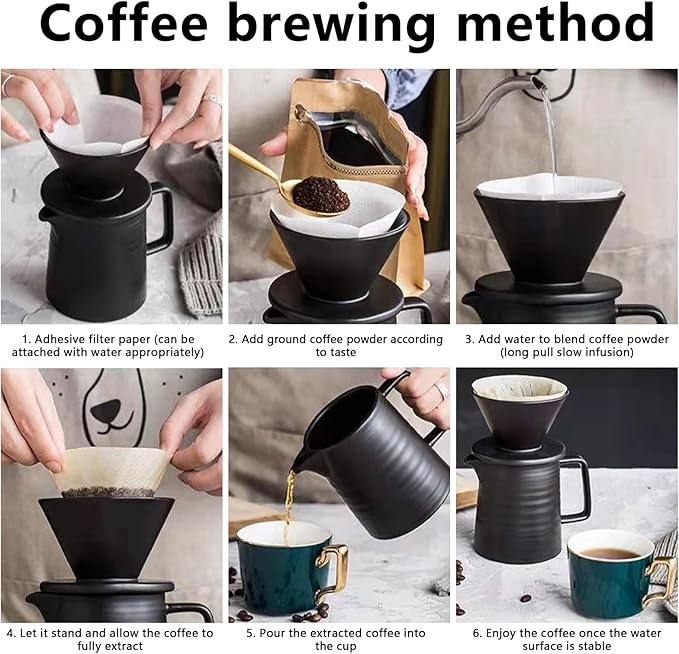 Coffee brewing method

1. Adhesive filter paper (can be attached with water appropriately)

2. Add ground coffee powder according to taste

3. Add water to blend coffee powder (long pull slow infusion)

4. Let it stand and allow the coffee to fully extract

5. Pour the extracted coffee into the cup

6. Enjoy the coffee once the water surface is stable