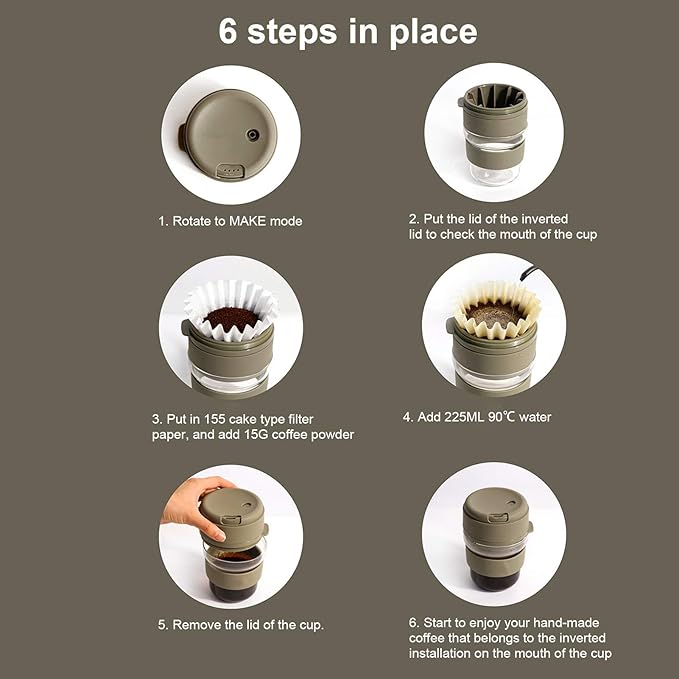 6 steps in place

1. Rotate to MAKE mode

2. Put the lid of the inverted lid to check the mouth of the cup

3. Put in 155 cake type filter paper, and add 15G coffee powder

4. Add 225ML 90℃ water

5. Remove the lid of the cup.

6. Start to enjoy your hand-made coffee that belongs to the inverted installation on the mouth of the cup