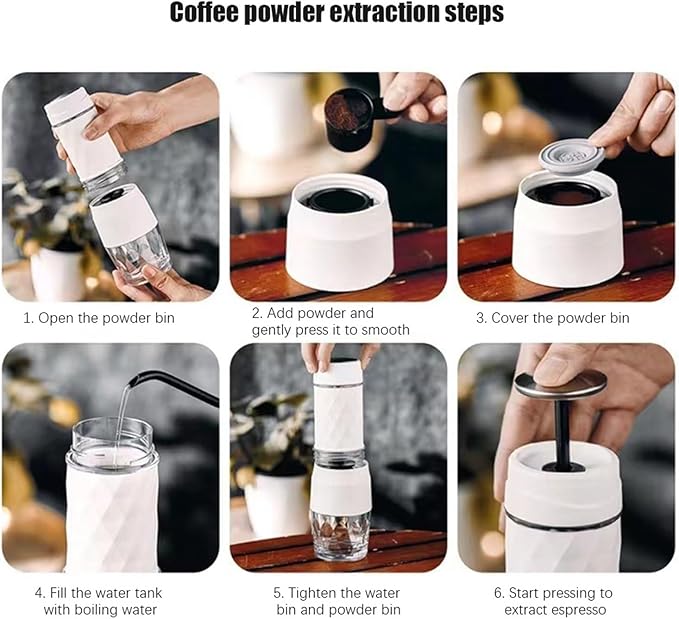 Coffee powder extraction steps

1. Open the powder bin

2. Add powder and gently press it to smooth

3. Cover the powder bin

4. Fill the water tank with boiling water

5. Tighten the water bin and powder bin

6. Start pressing to extract espresso