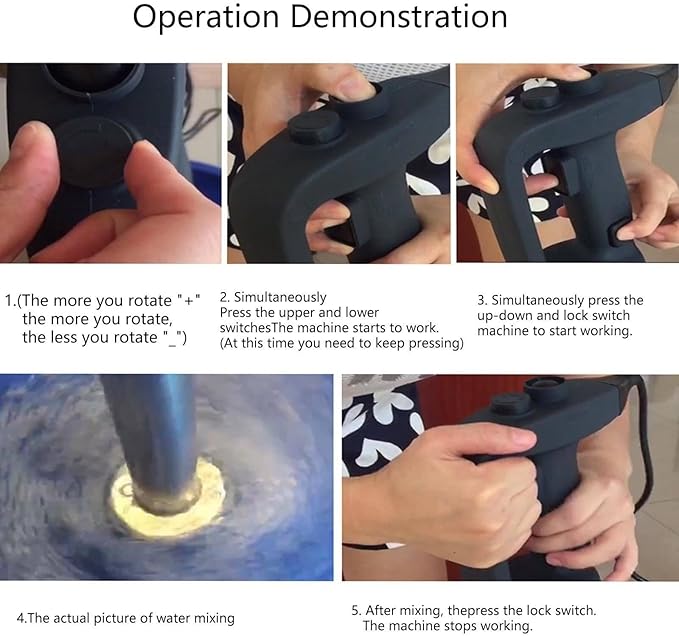 Operation Demonstration

1.(The more you rotate "+" the more you rotate, the less you rotate "_")

2. Simultaneously
Press the upper and lower switchesThe machine starts to work.
(At this time you need to keep pressing)

3. Simultaneously press the up-down and lock switch machine to start working.

4.The actual picture of water mixing

5. After mixing, thepress the lock switch.
The machine stops working.