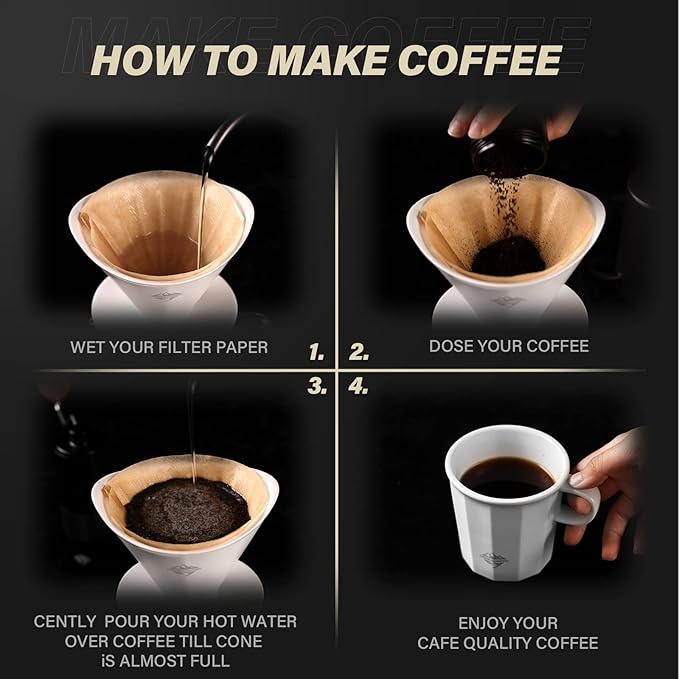 MAKE COFFEE

HOW TO MAKE COFFEE

WET YOUR FILTER PAPER

1.

2.

DOSE YOUR COFFEE

3.

4.

CENTLY POUR YOUR HOT WATER OVER COFFEE TILL CONE iS ALMOST FULL

ENJOY YOUR CAFE QUALITY COFFEE