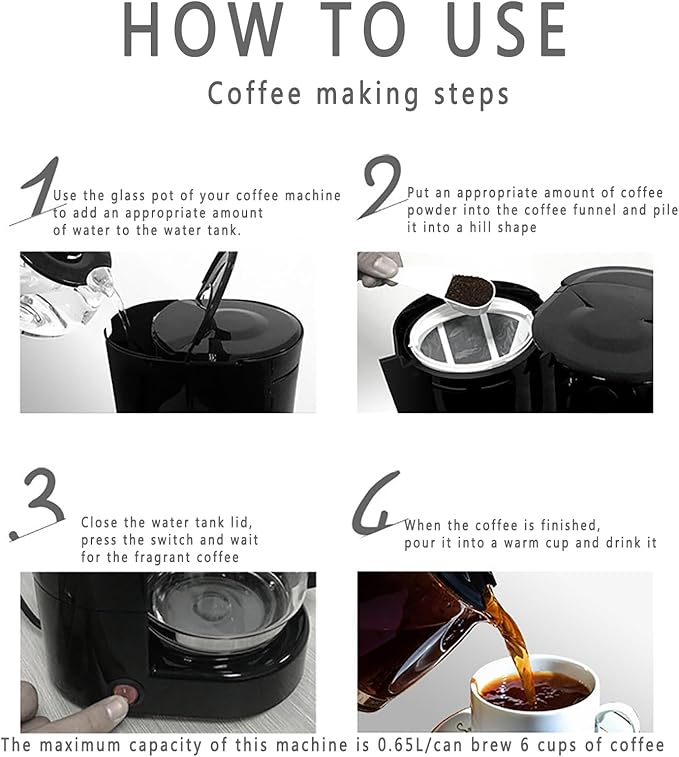 HOW TO USE

Coffee making steps

1 Use the glass pot of your coffee machine to add an appropriate amount of water to the water tank.

2 Put an appropriate amount of coffee powder into the coffee funnel and pile it into a hill shape

3 Close the water tank lid, press the switch and wait for the fragrant coffee

4 When the coffee is finished, pour it into a warm cup and drink it

The maximum capacity of this machine is 0.65L/can brew 6 cups of coffee