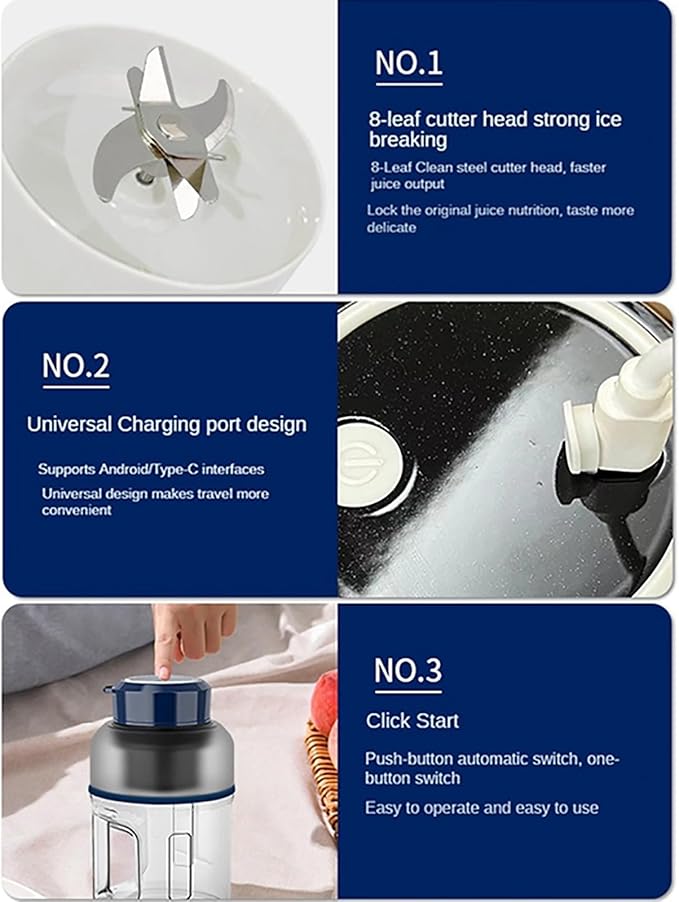 NO.1

8-leaf cutter head strong ice breaking

8-Leaf Clean steel cutter head, faster juice output

Lock the original juice nutrition, taste more delicate

NO.2

Universal Charging port design

Supports Android/Type-C interfaces

Universal design makes travel more convenient

NO.3

Click Start

Push-button automatic switch, one-button switch

Easy to operate and easy to use