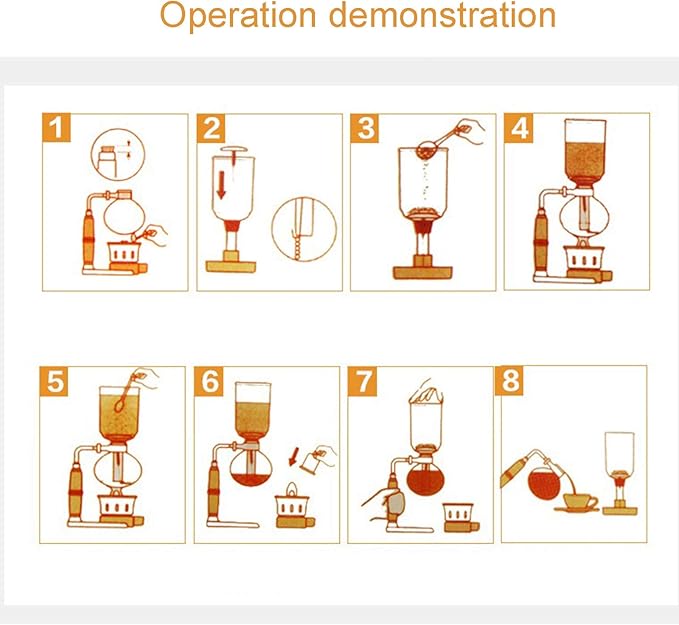 Operation demonstration

1

2

3

4

5

6

7

8