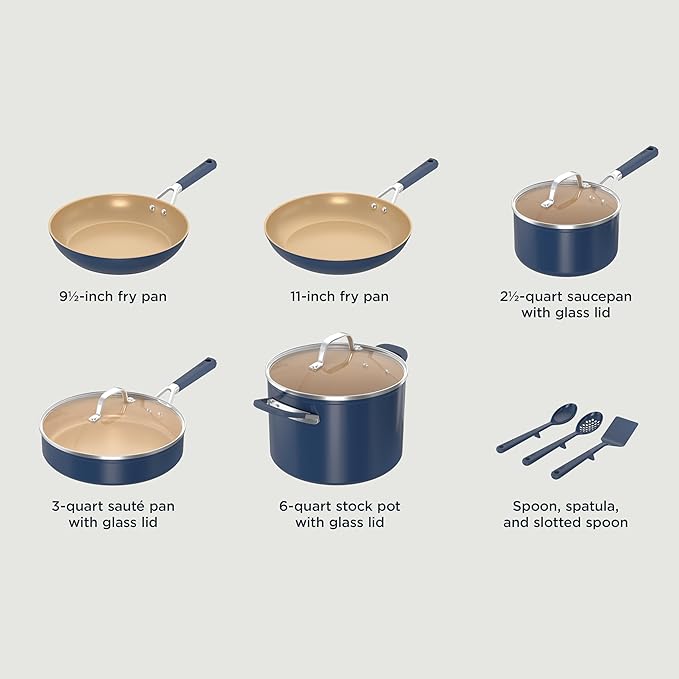 9½-inch fry pan

11-inch fry pan

2½-quart saucepan with glass lid

3-quart sauté pan with glass lid

6-quart stock pot with glass lid

Spoon, spatula, and slotted spoon