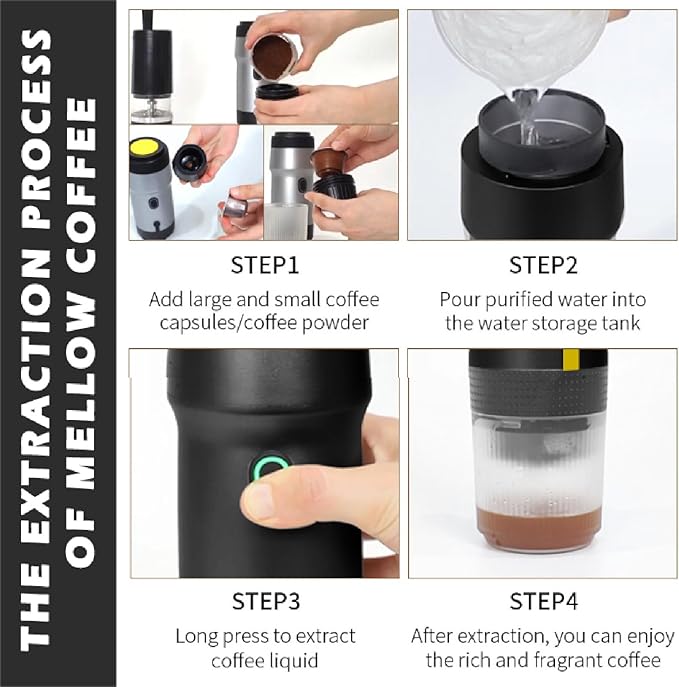 THE EXTRACTION PROCESS OF MELLOW COFFEE

STEP1
Add large and small coffee capsules/coffee powder

STEP2
Pour purified water into the water storage tank

STEP3
Long press to extract coffee liquid

STEP4
After extraction, you can enjoy the rich and fragrant coffee