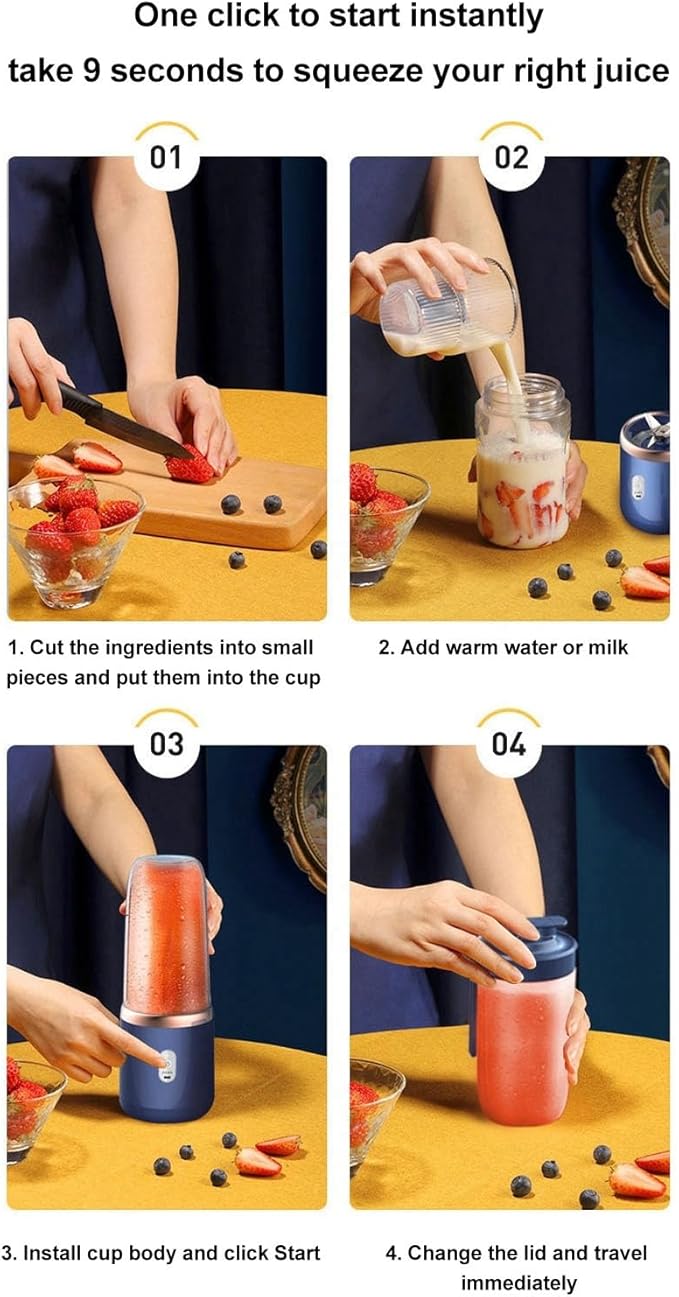 One click to start instantly
take 9 seconds to squeeze your right juice

01

02

1. Cut the ingredients into small pieces and put them into the cup

2. Add warm water or milk

03

04

3. Install cup body and click Start

4. Change the lid and travel immediately