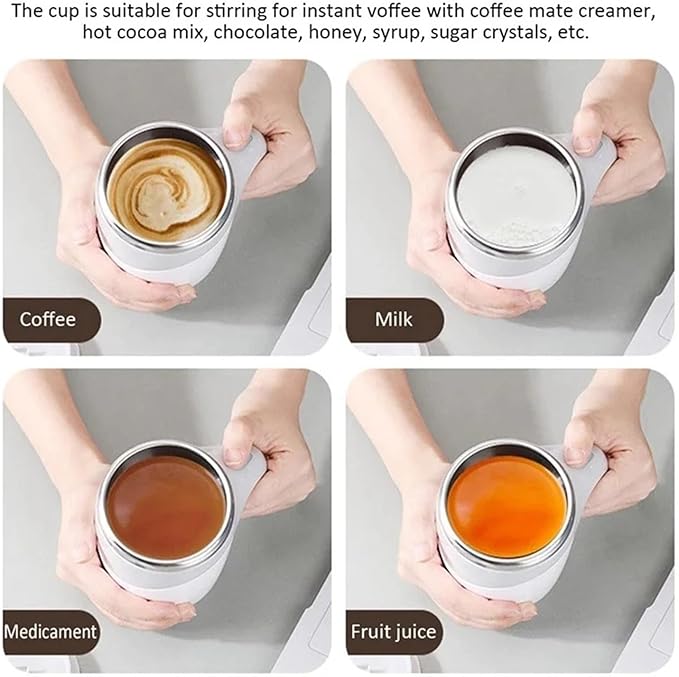 The cup is suitable for stirring for instant voffee with coffee mate creamer, hot cocoa mix, chocolate, honey, syrup, sugar crystals, etc.

Coffee

Milk

Medicament

Fruit juice