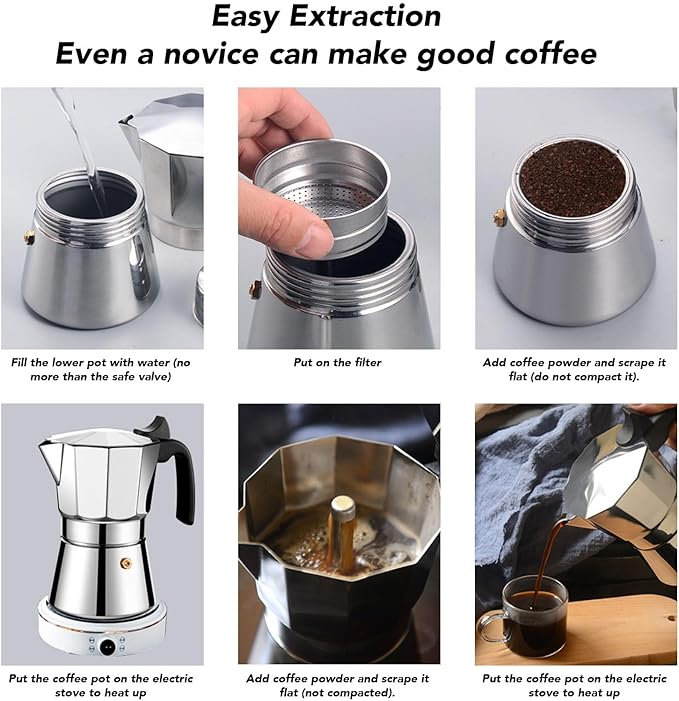 Easy Extraction
Even a novice can make good coffee

Fill the lower pot with water (no more than the safe valve)

Put on the filter

Add coffee powder and scrape it flat (do not compact it).

Put the coffee pot on the electric stove to heat up

Add coffee powder and scrape it flat (not compacted).

Put the coffee pot on the electric stove to heat up