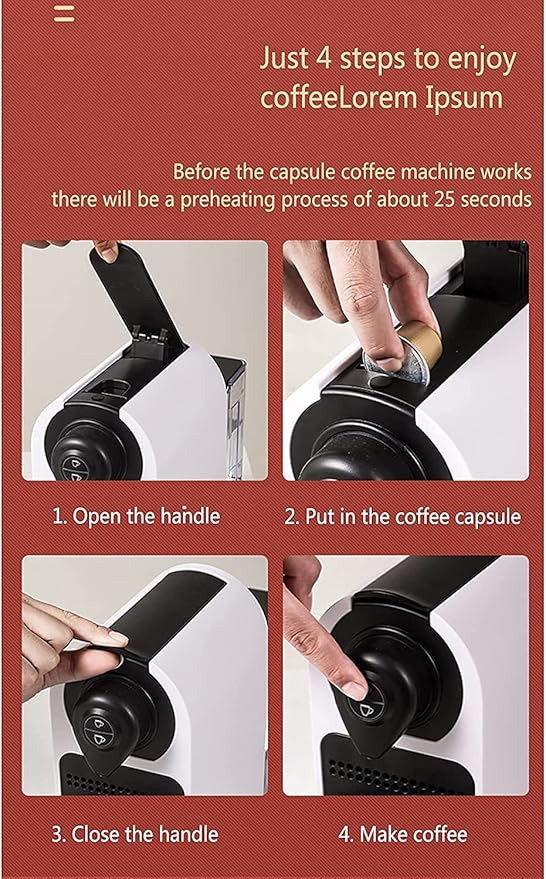 Just 4 steps to enjoy coffeeLorem Ipsum

Before the capsule coffee machine works there will be a preheating process of about 25 seconds

1. Open the handle

2. Put in the coffee capsule

3. Close the handle

4. Make coffee