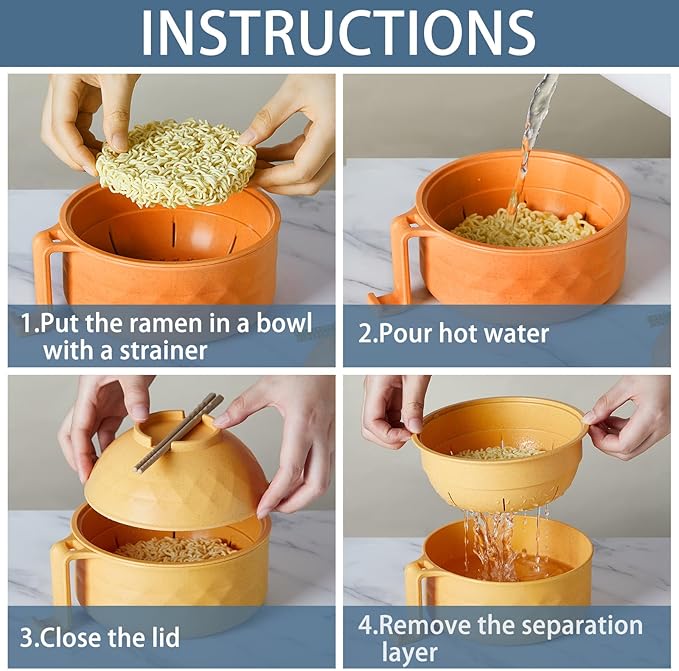 INSTRUCTIONS

1.Put the ramen in a bowl with a strainer

2.Pour hot water

3.Close the lid

4.Remove the separation layer