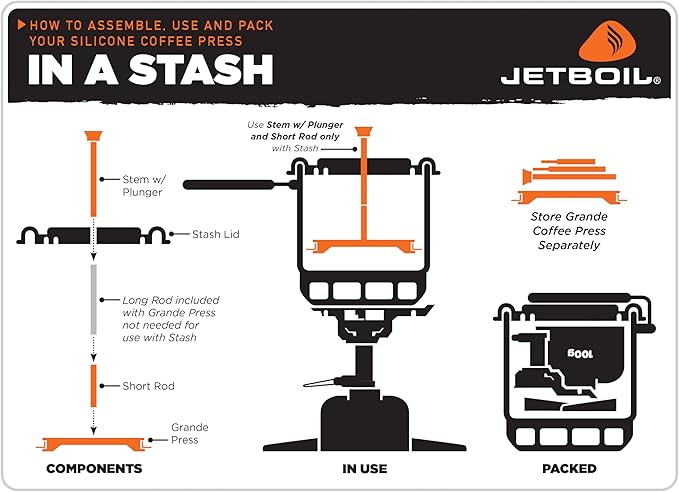 HOW TO ASSEMBLE, USE AND PACK YOUR SILICONE COFFEE PRESS

IN A STASH

JETBOIL®

Stem w/ Plunger

Stash Lid

Long Rod included with Grande Press not needed for use with Stash

Short Rod

Grande Press

COMPONENTS

Use Stem w/ Plunger and Short Rod only with Stash

IN USE

Store Grande Coffee Press Separately

100g

PACKED