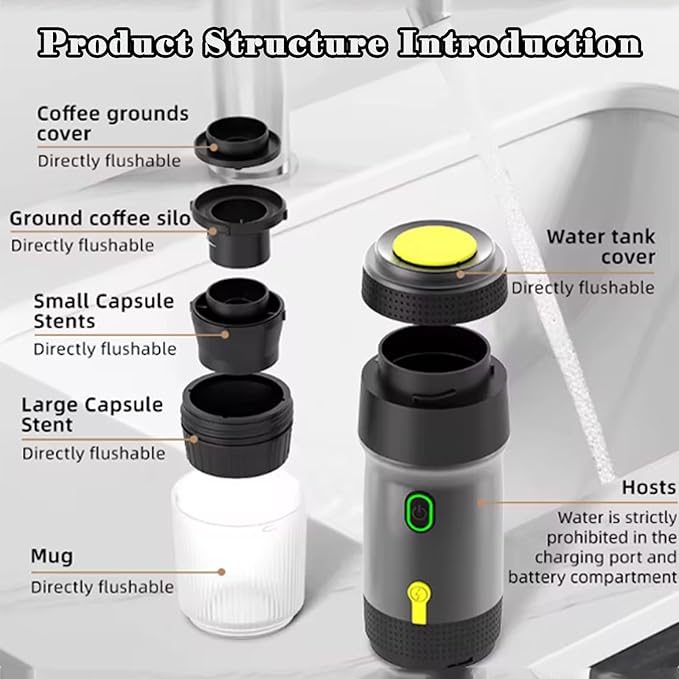 Product Structure Introduction

Coffee grounds cover
Directly flushable

Ground coffee silo
Directly flushable

Small Capsule Stents
Directly flushable

Large Capsule Stent
Directly flushable

Mug
Directly flushable

Water tank cover
Directly flushable

Hosts
Water is strictly prohibited in the charging port and battery compartment